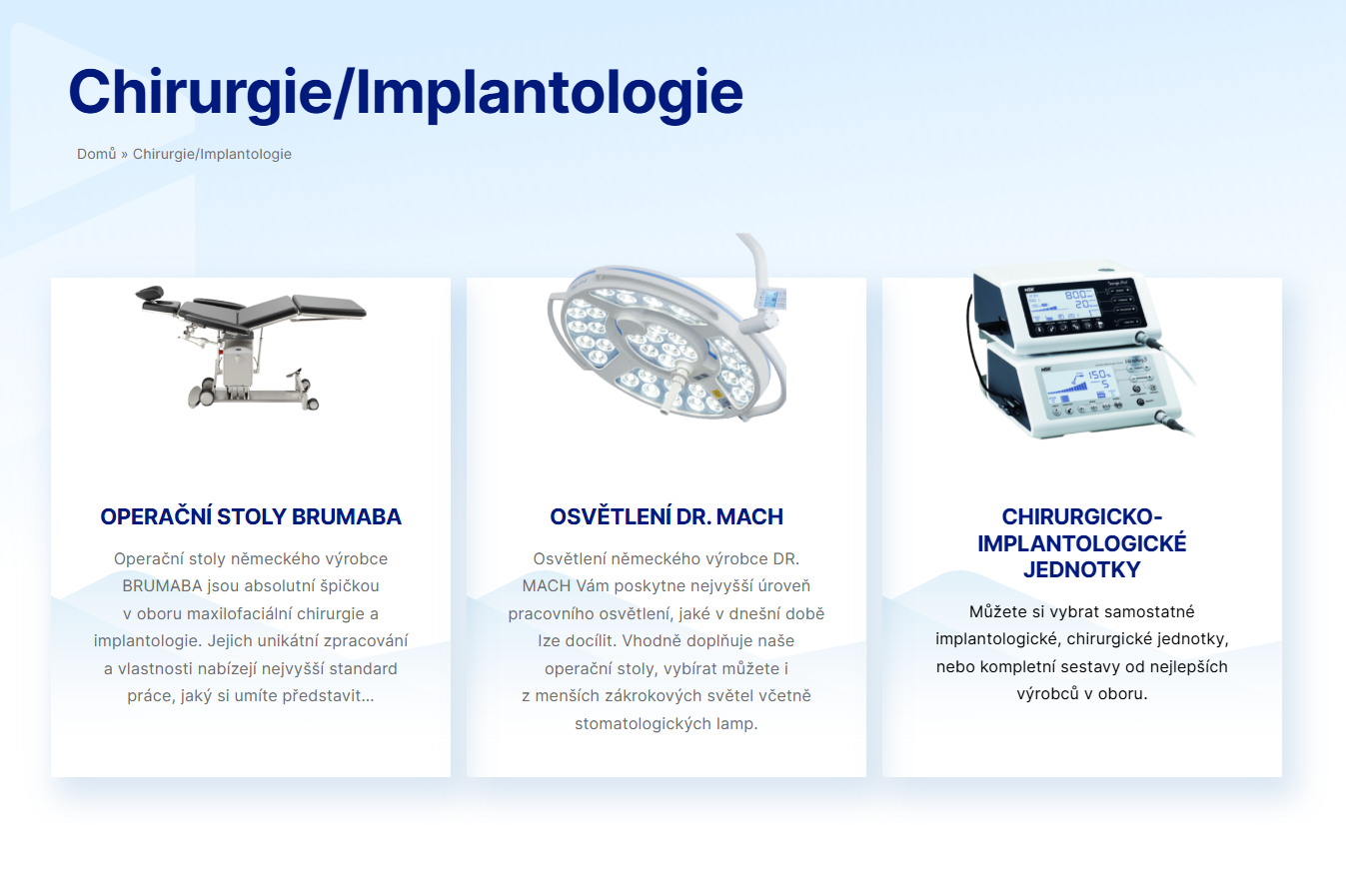 Chirurgie/Implantologie

Domů » Chirurgie/Implantologie

OPERAČNÍ STOLY BRUMABA

Operační stoly německého výrobce BRUMABA jsou absolutní špičkou v oboru maxilofaciální chirurgie a implantologie. Jejich unikátní zpracování a vlastnosti nabízejí nejvyšší standard práce, jaký si umíte představit…

OSVĚTLENÍ DR. MACH

Osvětlení německého výrobce DR. MACH Vám poskytne nejvyšší úroveň pracovního osvětlení, jaké v dnešní době lze docílit. Vhodně doplňuje naše operační stoly, vybírat můžete i z menších zákrokových světel včetně stomatologických lamp.

CHIRURGICKO-IMPLANTOLOGICKÉ JEDNOTKY

Můžete si vybrat samostatné implantologické, chirurgické jednotky, nebo kompletní sestavy od nejlepších výrobců v oboru.